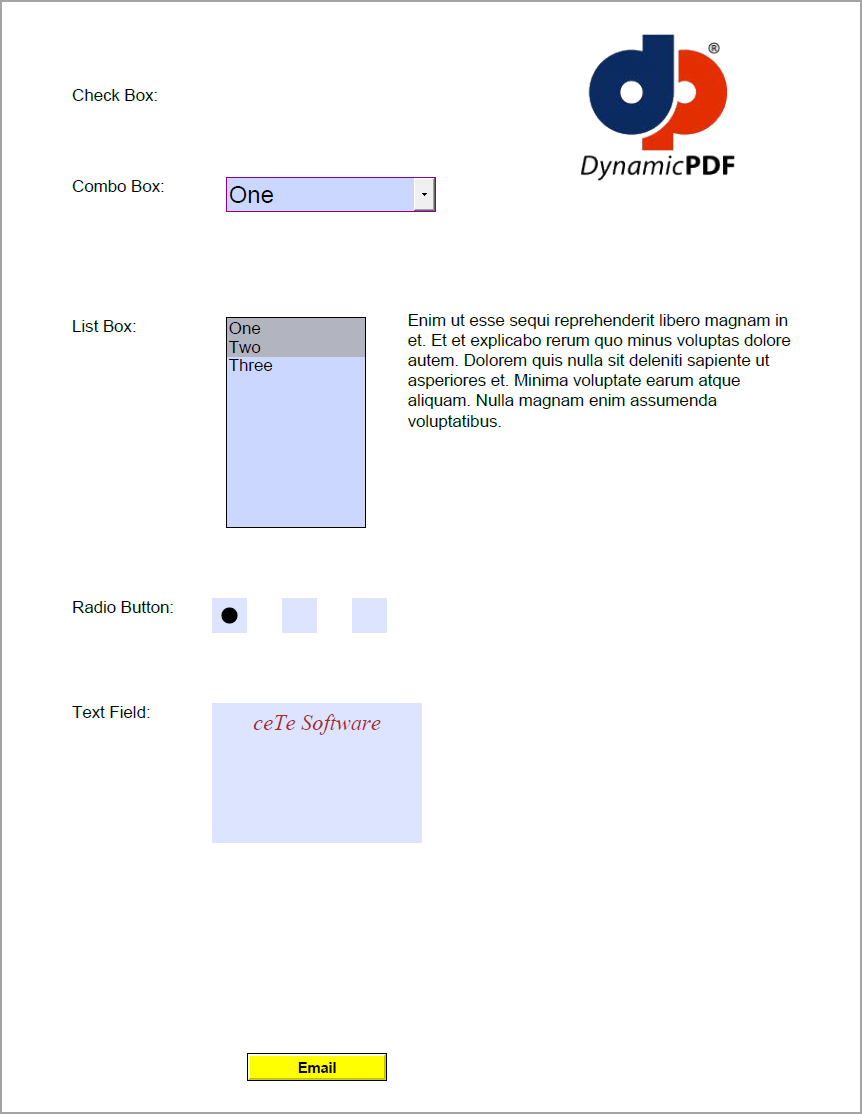 Check Box:

DynamicPDF

Combo Box: One

List Box:

One
Two
Three

Enim ut esse sequi reprehenderit libero magnam in et. Et et explicabo rerum quo minus voluptas dolore autem. Dolorem quis nulla sit deleniti sapiente ut asperiores et. Minima voluptate earum atque aliquam. Nulla magnam enim assumenda voluptatibus.

Radio Button:

Text Field: ceTe Software

Email